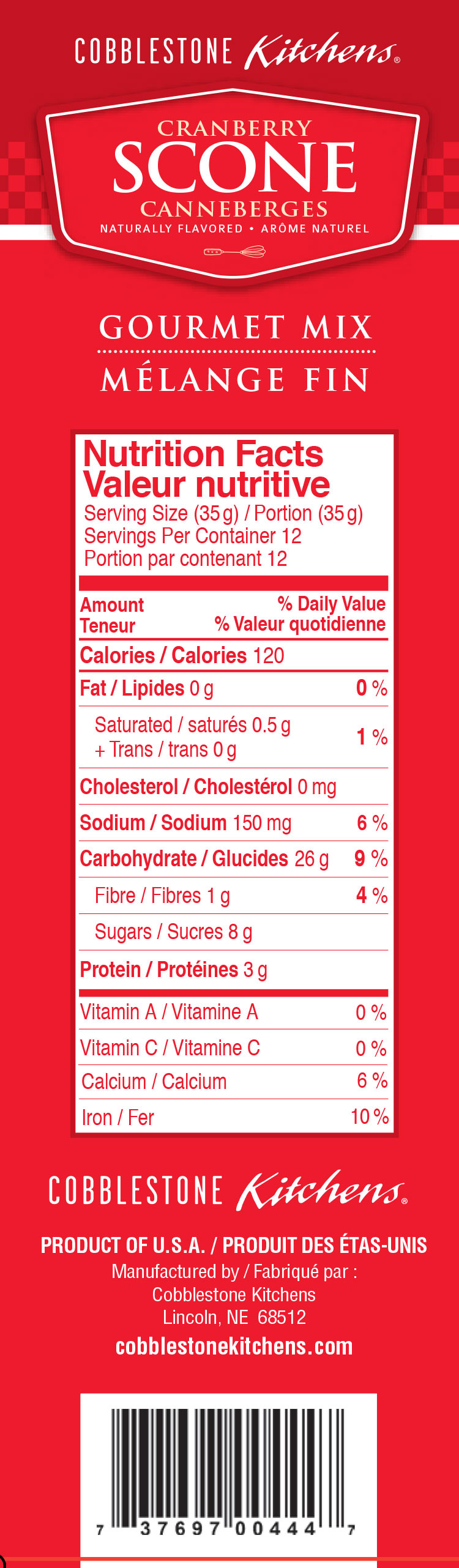 COBBLESTONE Kitchens®

CRANBERRY
SCONE
CANNEBERGES
NATURALLY FLAVORED • ARÔME NATUREL

GOURMET MIX
MÉLANGE FIN

Nutrition Facts
Valeur nutritive
Serving Size (35 g) / Portion (35 g)
Servings Per Container 12
Portion par contenant 12

Amount
Teneur
% Daily Value
% Valeur quotidienne

Calories / Calories 120

Fat / Lipides 0 g 0 %

Saturated / saturés 0.5 g
+ Trans / trans 0 g 1 %

Cholesterol / Cholestérol 0 mg

Sodium / Sodium 150 mg 6 %

Carbohydrate / Glucides 26 g 9 %

Fibre / Fibres 1 g 4 %

Sugars / Sucres 8 g

Protein / Protéines 3 g

Vitamin A / Vitamine A 0 %

Vitamin C / Vitamine C 0 %

Calcium / Calcium 6 %

Iron / Fer 10 %

COBBLESTONE Kitchens®

PRODUCT OF U.S.A. / PRODUIT DES ÉTAS-UNIS
Manufactured by / Fabriqué par :
Cobblestone Kitchens
Lincoln, NE 68512
cobblestonekitchens.com

7 37697 00444 7