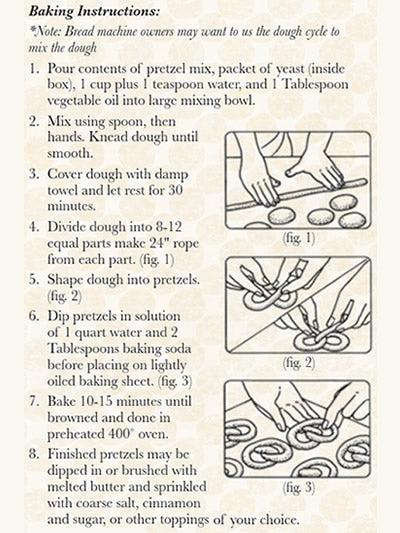 Baking Instructions:

*Note: Bread machine owners may want to us the dough cycle to mix the dough

1. Pour contents of pretzel mix, packet of yeast (inside box), 1 cup plus 1 teaspoon water, and 1 Tablespoon vegetable oil into large mixing bowl.

2. Mix using spoon, then hands. Knead dough until smooth.

3. Cover dough with damp towel and let rest for 30 minutes.

4. Divide dough into 8-12 equal parts make 24" rope from each part. (fig. 1)

5. Shape dough into pretzels. (fig. 2)

6. Dip pretzels in solution of 1 quart water and 2 Tablespoons baking soda before placing on lightly oiled baking sheet. (fig. 3)

7. Bake 10-15 minutes until browned and done in preheated 400° oven.

8. Finished pretzels may be dipped in or brushed with melted butter and sprinkled with coarse salt, cinnamon and sugar, or other toppings of your choice.

(fig. 1)

(fig. 2)

(fig. 3)